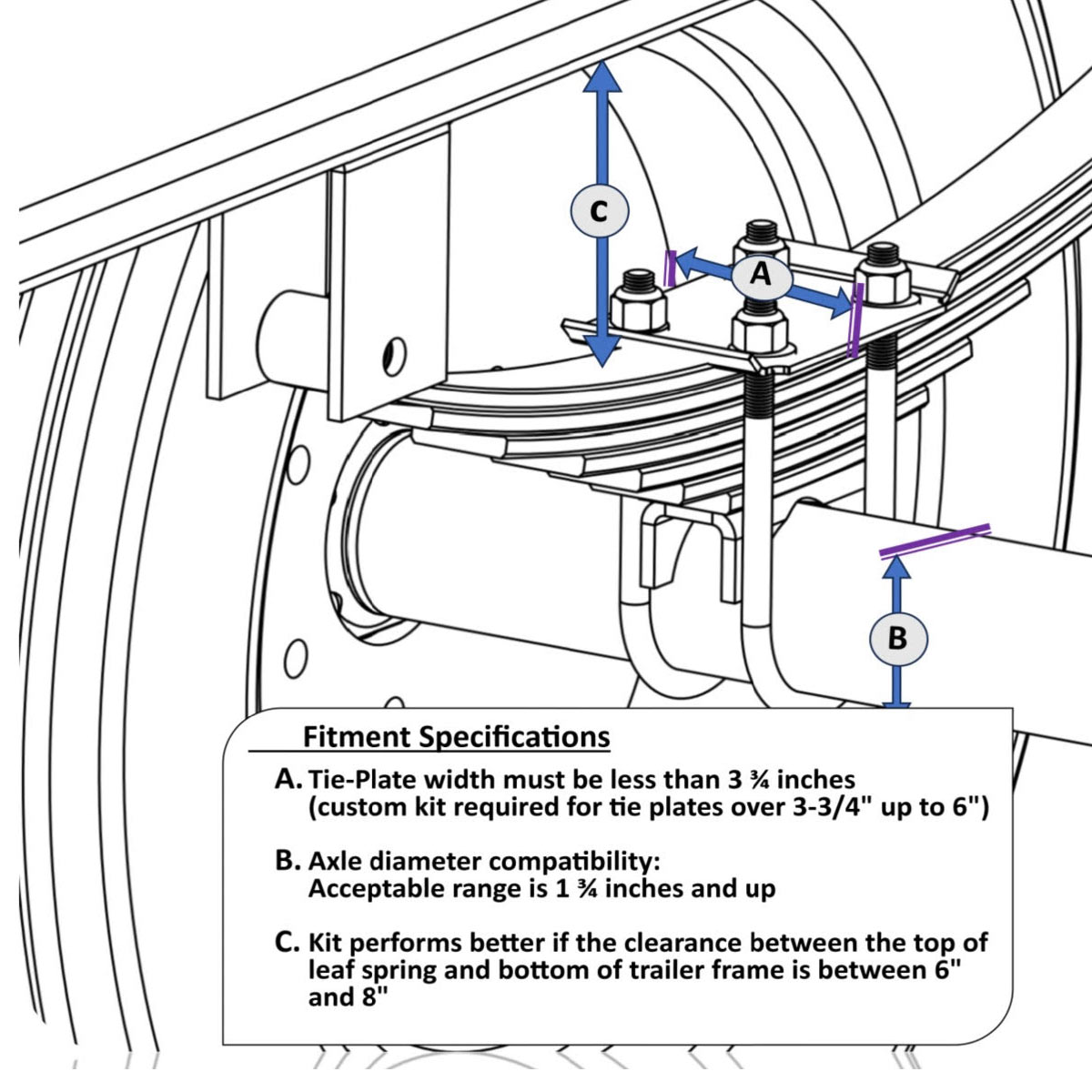 C

A

B

Fitment Specifications

A. Tie-Plate width must be less than 3 ¾ inches (custom kit required for tie plates over 3-3/4" up to 6")

B. Axle diameter compatibility: Acceptable range is 1 ¾ inches and up

C. Kit performs better if the clearance between the top of leaf spring and bottom of trailer frame is between 6" and 8"